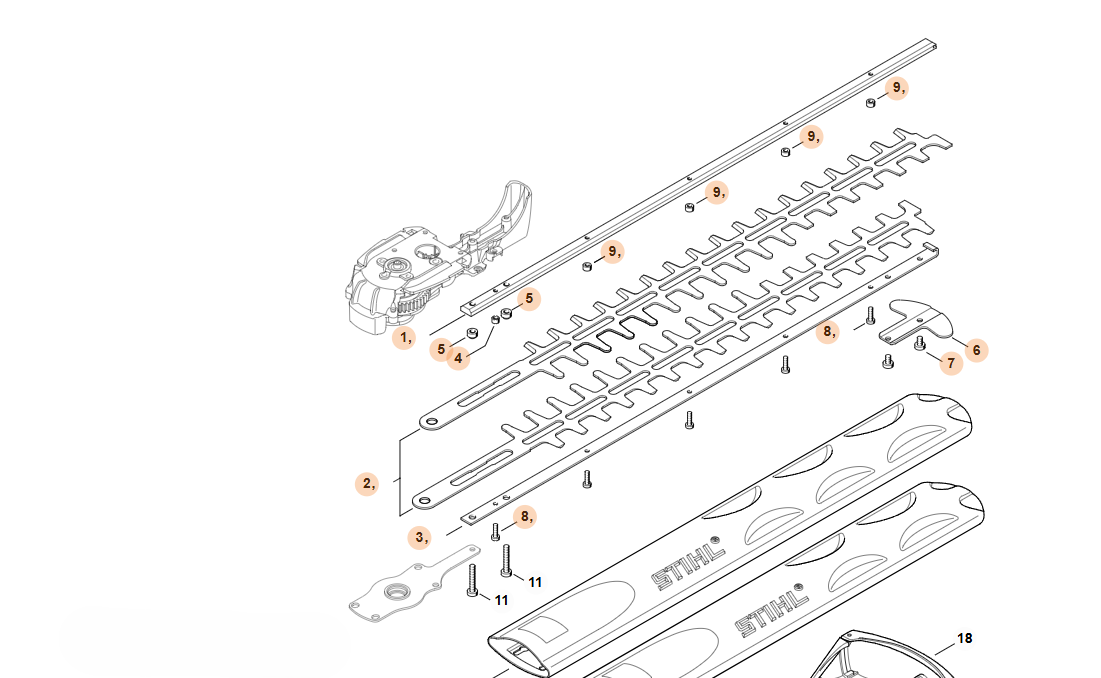 9,
9,
9,
9,
5
1,
5
4
8,
6
7
2,
3,
8,
11
11
STIHL
STIHL
18